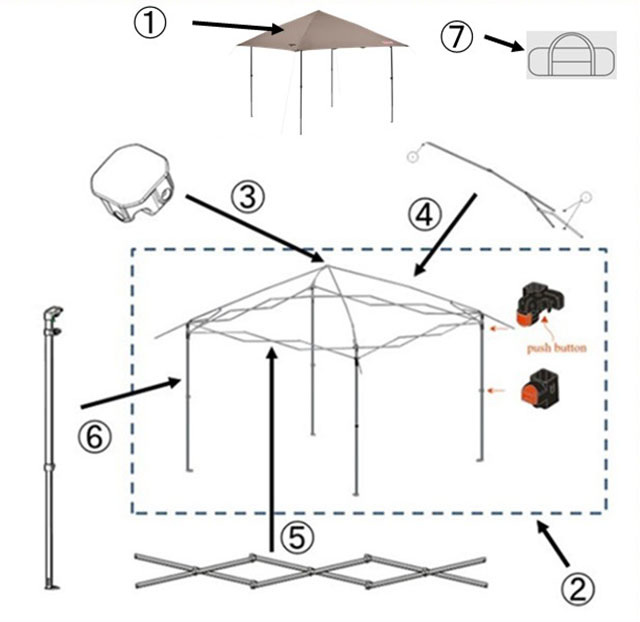 ①

⑦

③

④

push button

⑥

⑤

②