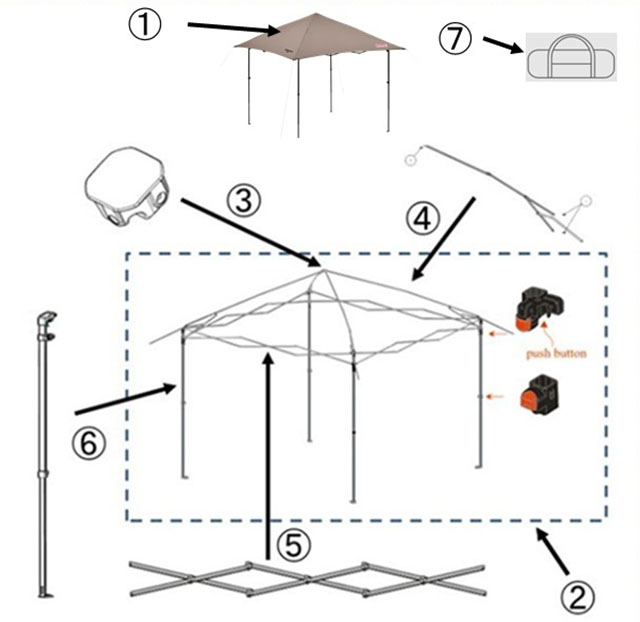 ①

⑦

③

④

push button

⑥

⑤

②