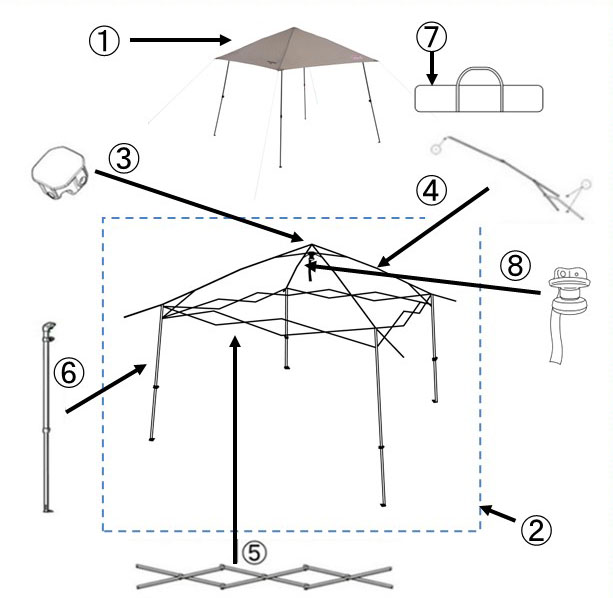 ①
⑦
③
④
⑧
⑥
②
⑤