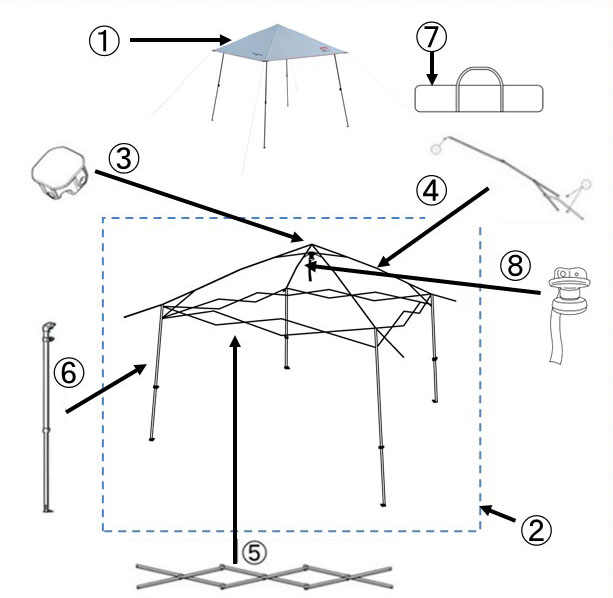 ①
⑦
③
④
⑧
⑥
②
⑤