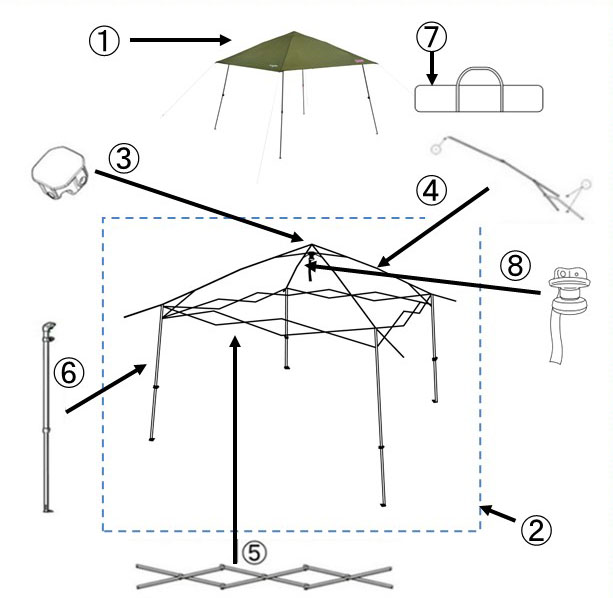 ①
⑦
③
④
⑧
⑥
②
⑤