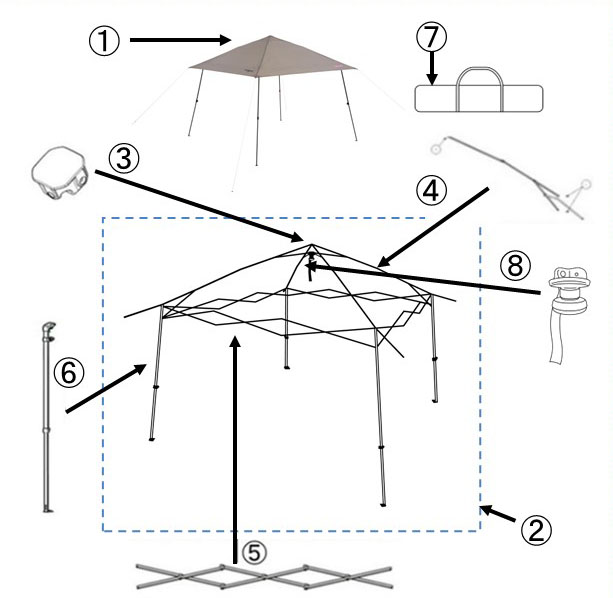 ①
⑦
③
④
⑧
⑥
②
⑤