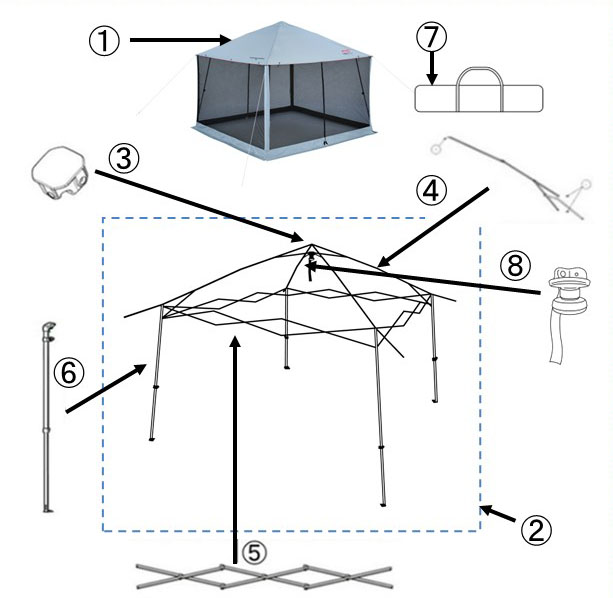 ①
⑦
③
④
⑧
⑥
②
⑤