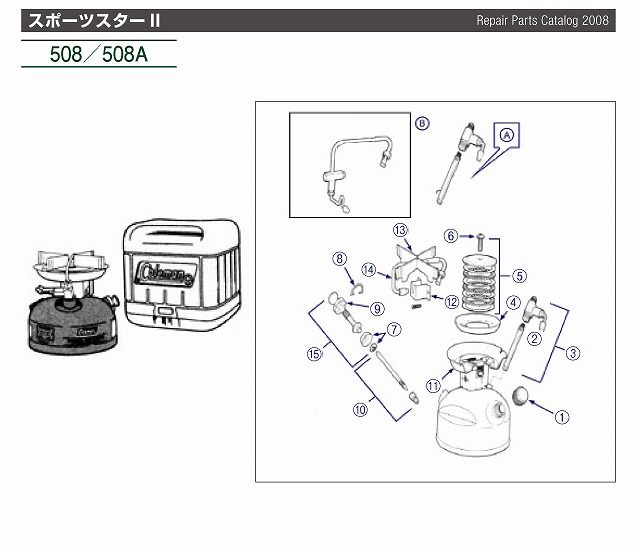 スポーツスターII

Repair Parts Catalog 2008

508／508A

Coleman

Ⓑ

Ⓐ

⑬

⑥

⑧

⑭

⑤

⑫

④

⑨

⑦

②

③

⑮

⑪

⑩

①